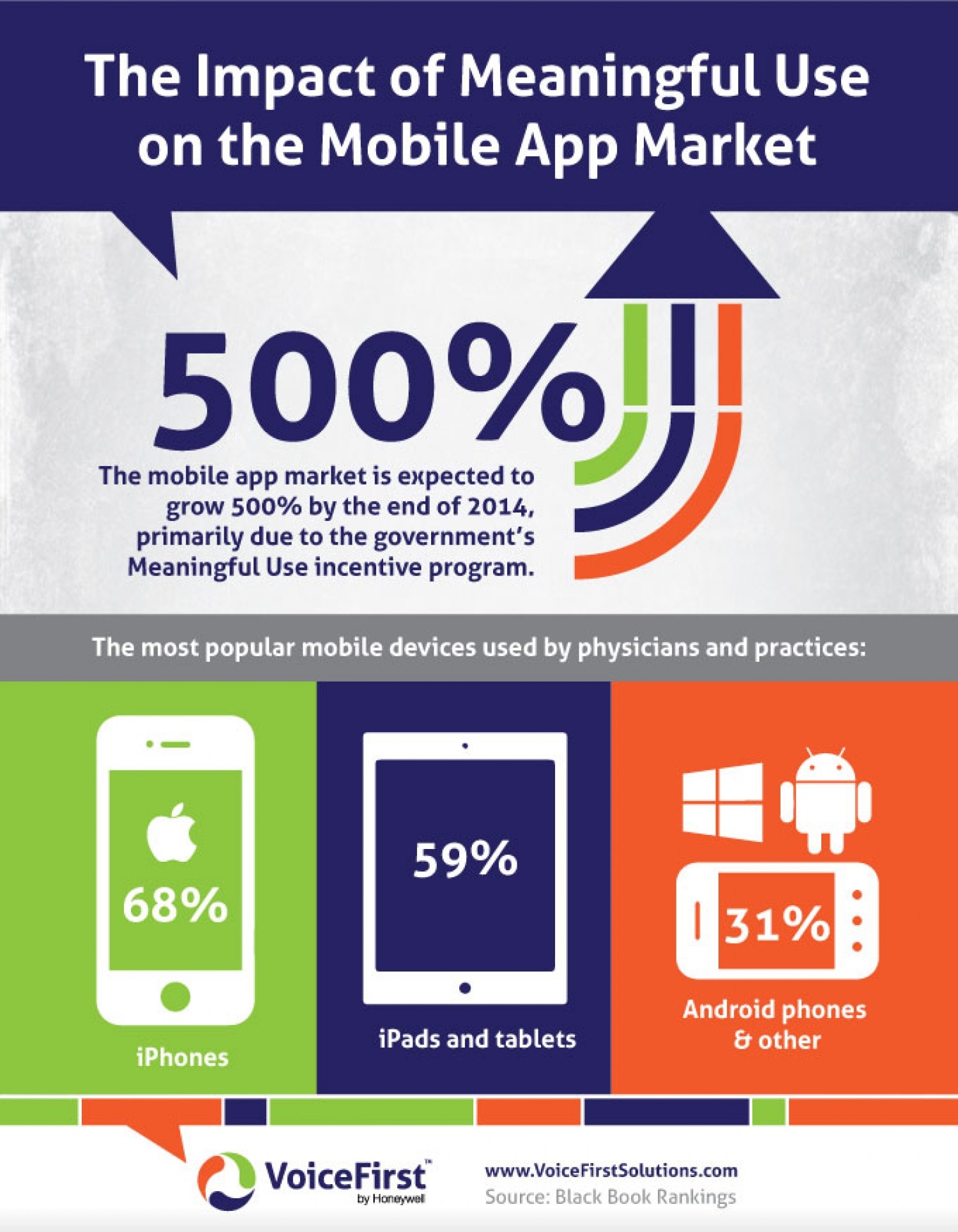 The Impact of Meaningful Use on the Mobile App Market

500%

The mobile app market is expected to grow 500% by the end of 2014, primarily due to the government's Meaningful Use incentive program.

The most popular mobile devices used by physicians and practices:

68%

iPhones

59%

iPads and tablets

31%

Android phones & other

VoiceFirst™ by Honeywell

www.VoiceFirstSolutions.com
Source: Black Book Rankings