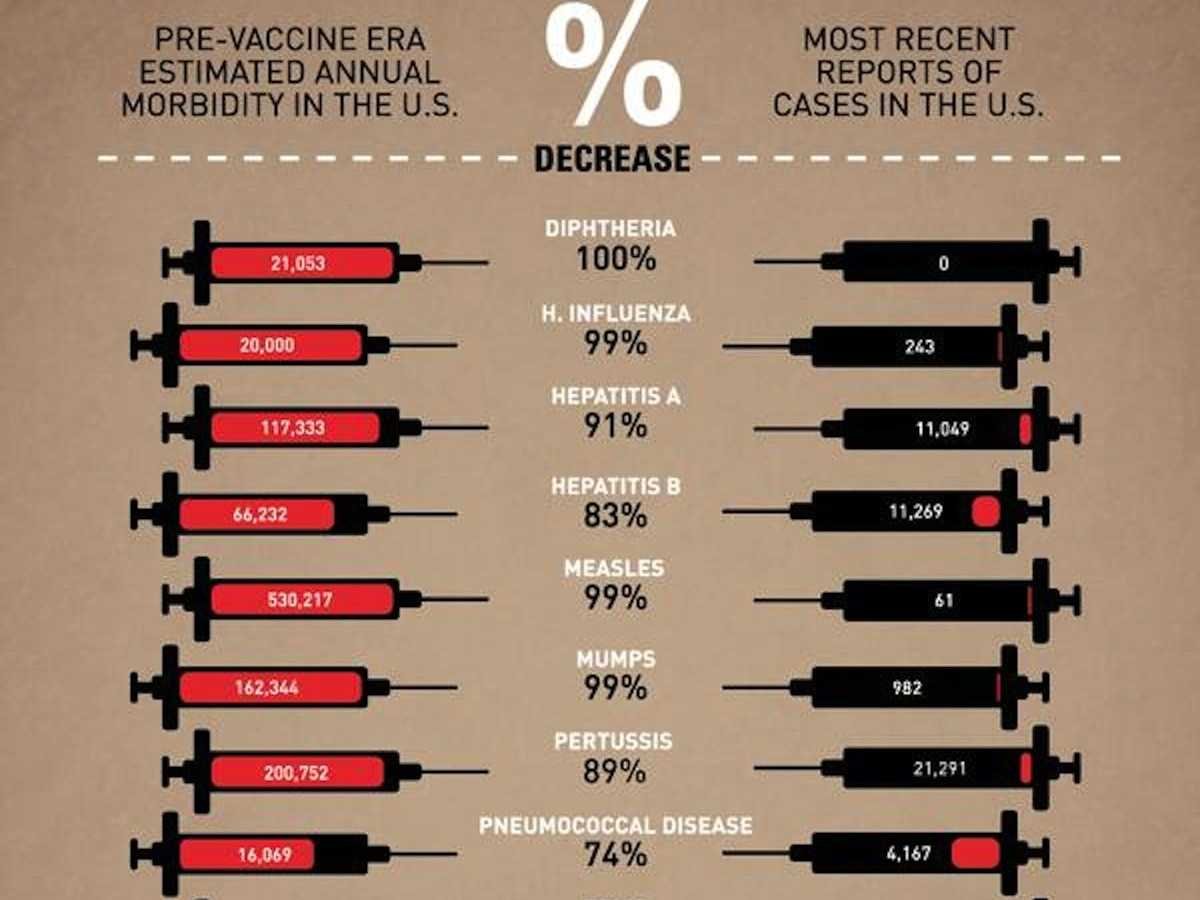 PRE-VACCINE ERA ESTIMATED ANNUAL MORBIDITY IN THE U.S.

%

DECREASE

MOST RECENT REPORTS OF CASES IN THE U.S.

21,053
DIPHTHERIA
100%
0

20,000
H. INFLUENZA
99%
243

117,333
HEPATITIS A
91%
11,049

66,232
HEPATITIS B
83%
11,269

530,217
MEASLES
99%
61

162,344
MUMPS
99%
982

200,752
PERTUSSIS
89%
21,291

16,069
PNEUMOCOCCAL DISEASE
74%
4,167